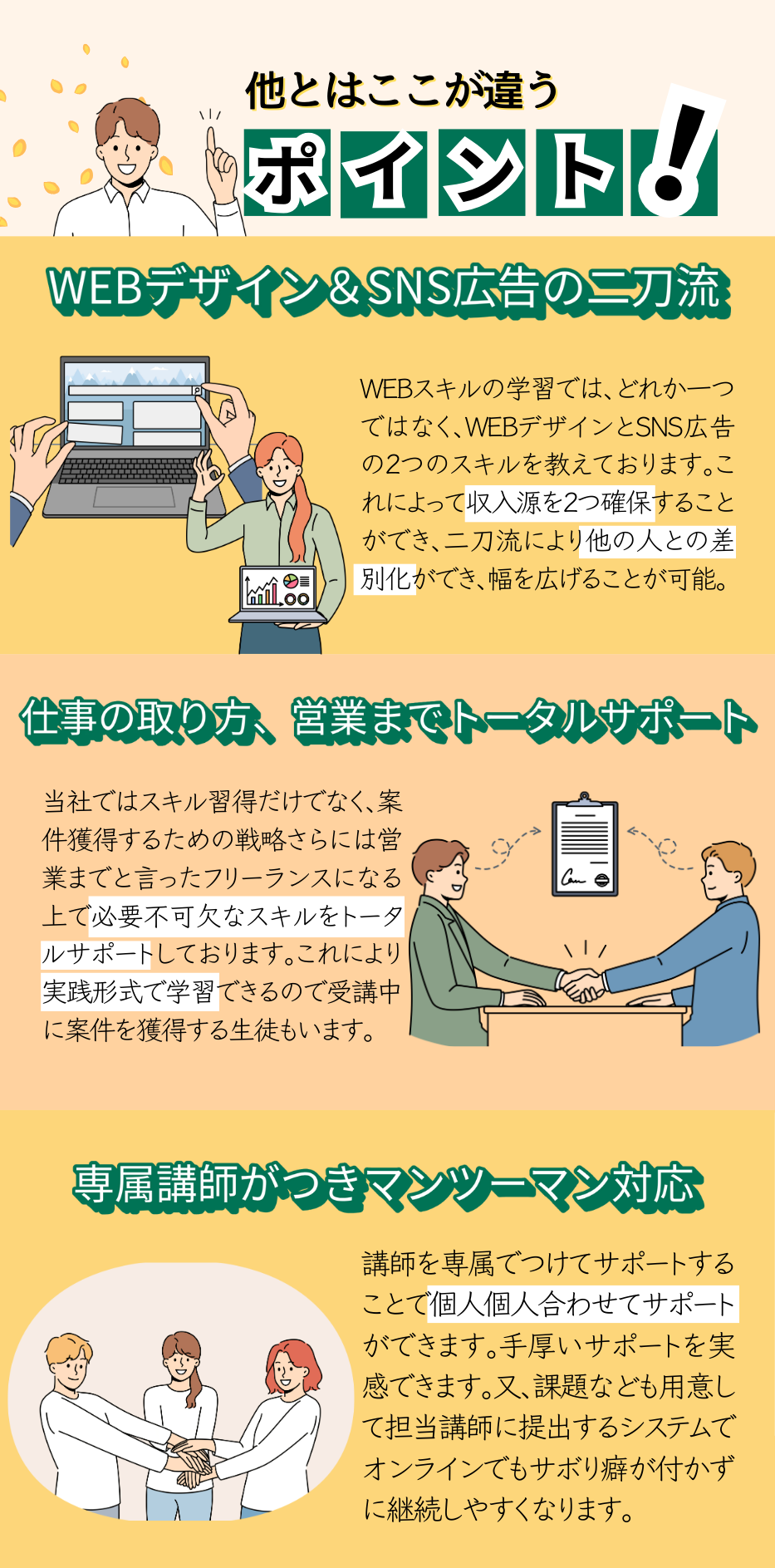 他とはここが違う
ポイント!

WEBデザイン＆SNS広告の二刀流

WEBスキルの学習では、どれか一つではなく、WEBデザインとSNS広告の2つのスキルを教えております。これによって収入源を2つ確保することができ、二刀流により他の人との差別化ができ、幅を広げることが可能。

仕事の取り方、営業までトータルサポート

当社ではスキル習得だけでなく、案件獲得するための戦略さらには営業までと言ったフリーランスになる上で必要不可欠なスキルをトータルサポートしております。これにより実践形式で学習できるので受講中に案件を獲得する生徒もいます。

専属講師がつきマンツーマン対応

講師を専属でつけてサポートすることで個人個人合わせてサポートができます。手厚いサポートを実感できます。又、課題なども用意して担当講師に提出するシステムでオンラインでもサボり癖が付かずに継続しやすくなります。